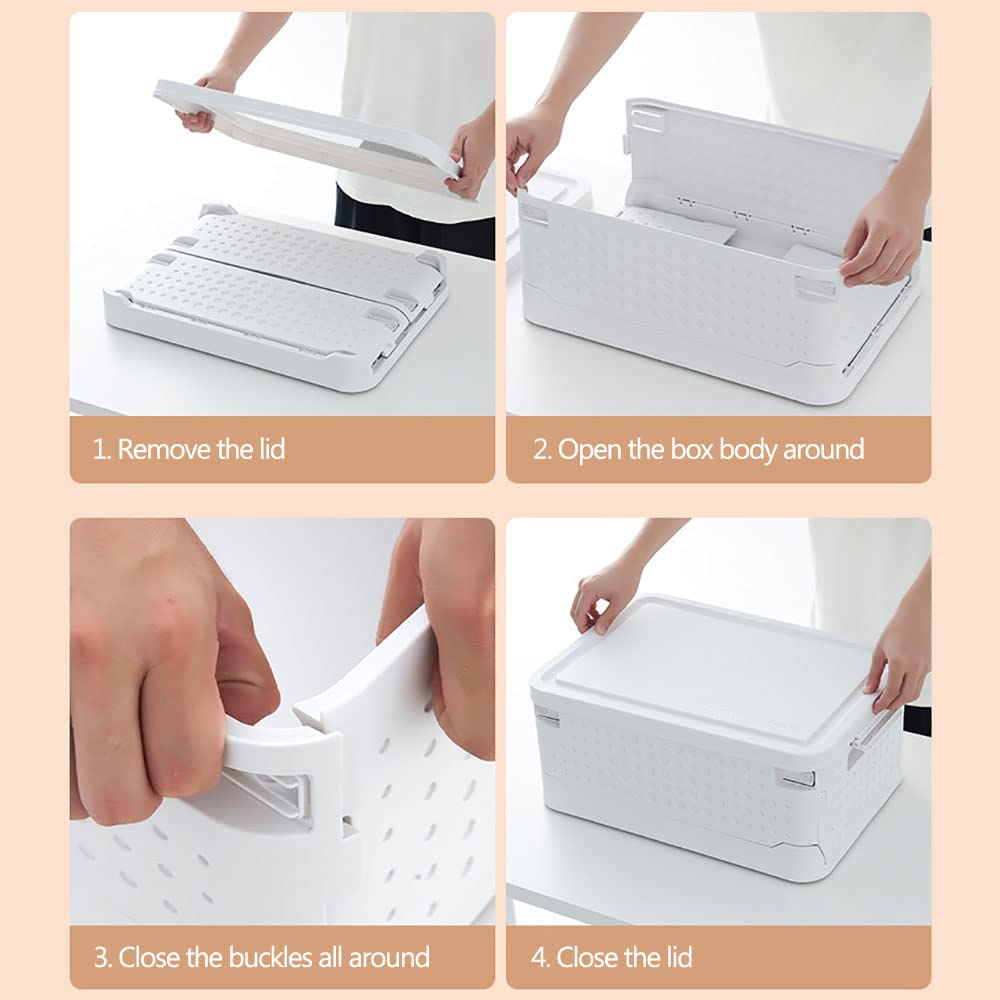 1. Remove the lid

2. Open the box body around

3. Close the buckles all around

4. Close the lid