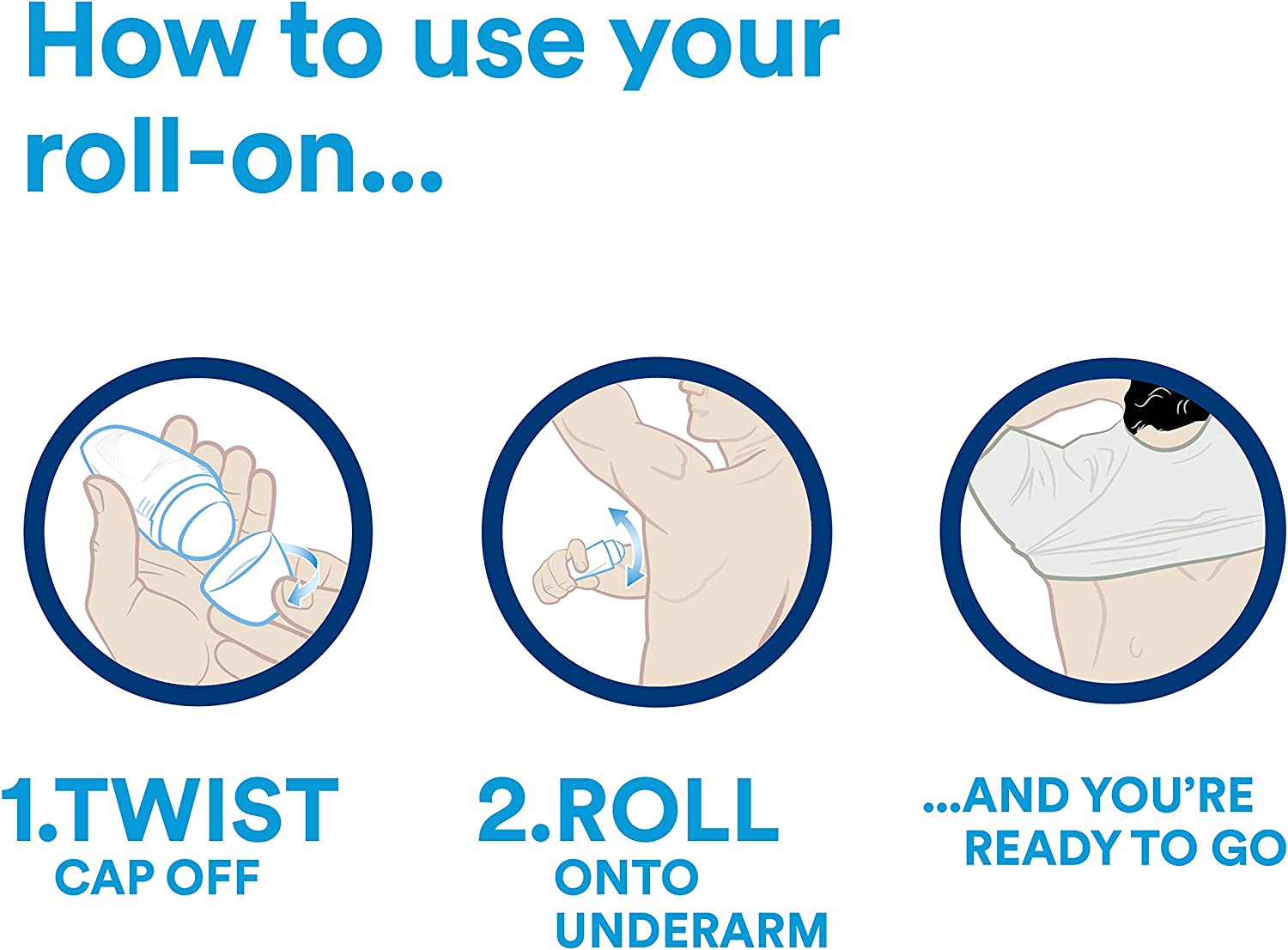 How to use your roll-on...

1.TWIST
CAP OFF

2.ROLL
ONTO
UNDERARM

...AND YOU'RE
READY TO GO