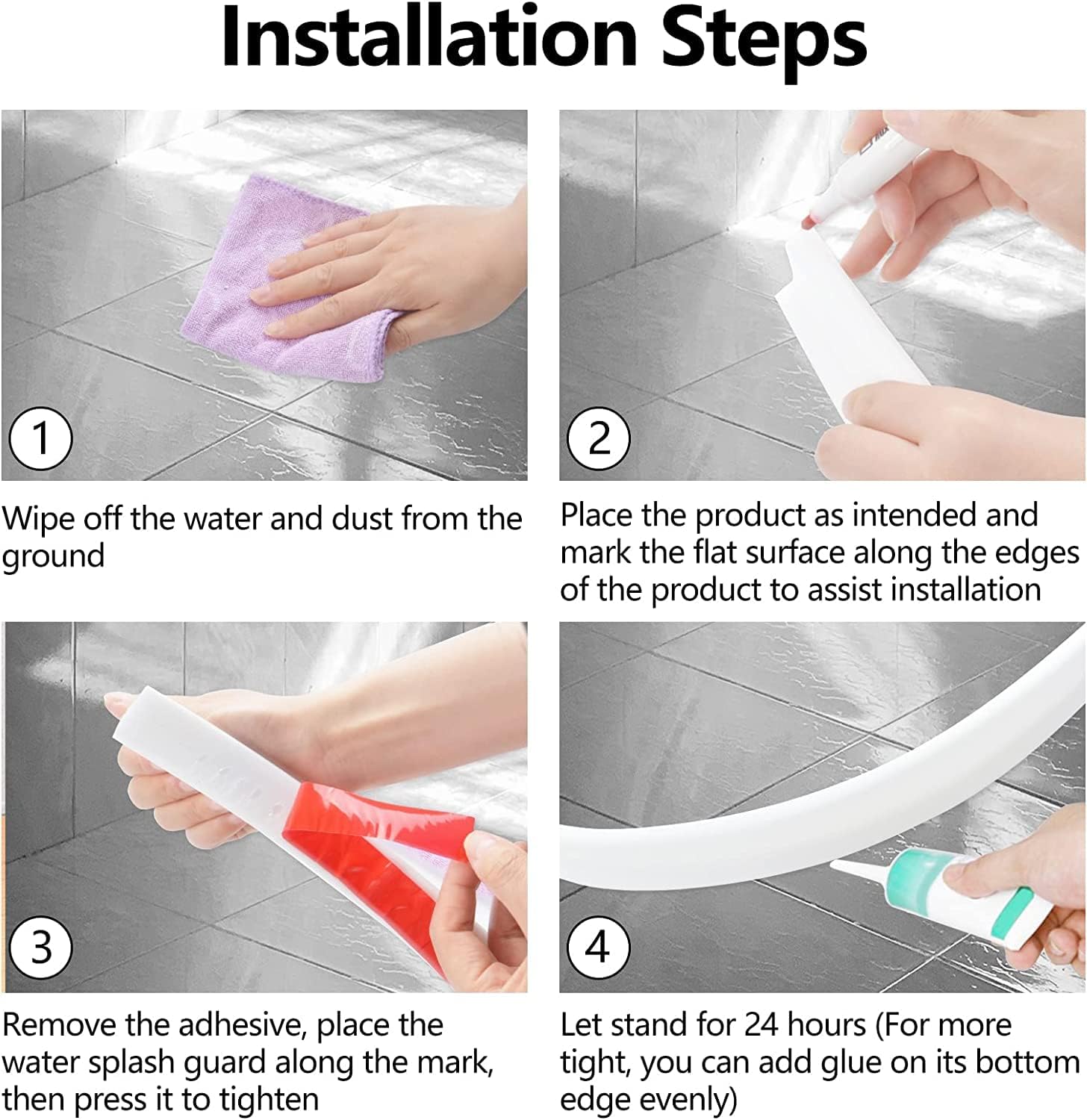 Installation Steps

1

Wipe off the water and dust from the ground

2

Place the product as intended and mark the flat surface along the edges of the product to assist installation

3

Remove the adhesive, place the water splash guard along the mark, then press it to tighten

4

Let stand for 24 hours (For more tight, you can add glue on its bottom edge evenly)