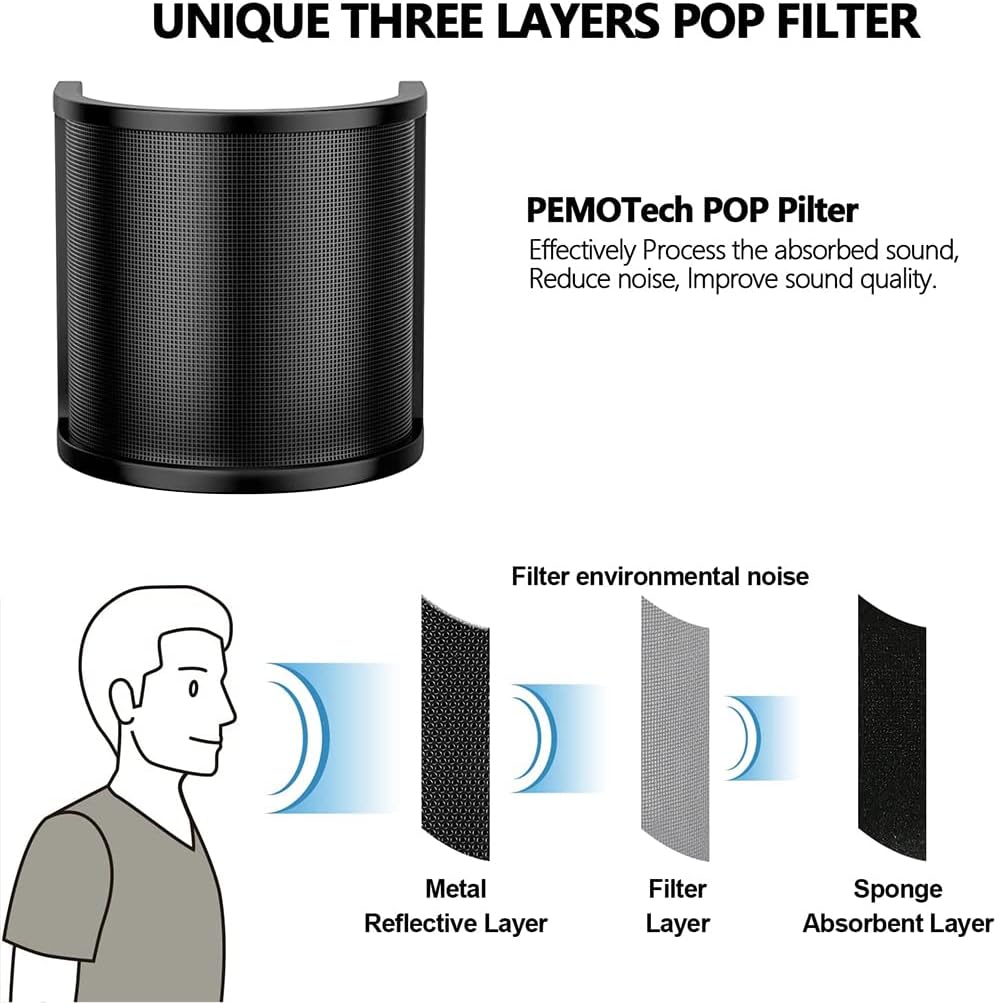 UNIQUE THREE LAYERS POP FILTER

PEMOTech POP Pilter
Effectively Process the absorbed sound, Reduce noise, Improve sound quality.

Filter environmental noise

Metal
Reflective Layer

Filter
Layer

Sponge
Absorbent Layer